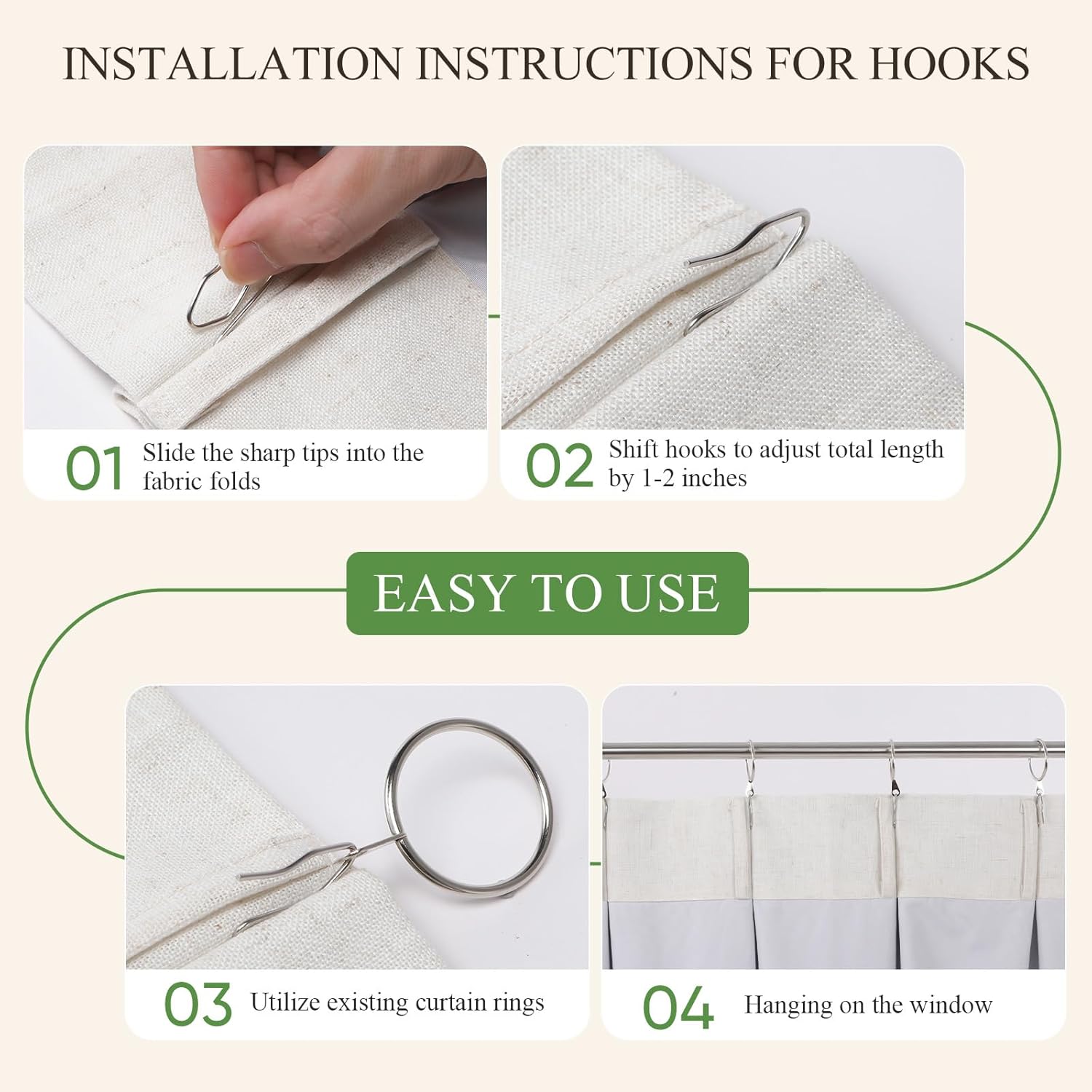 INSTALLATION INSTRUCTIONS FOR HOOKS

01 Slide the sharp tips into the fabric folds

02 Shift hooks to adjust total length by 1-2 inches

EASY TO USE

03 Utilize existing curtain rings

04 Hanging on the window