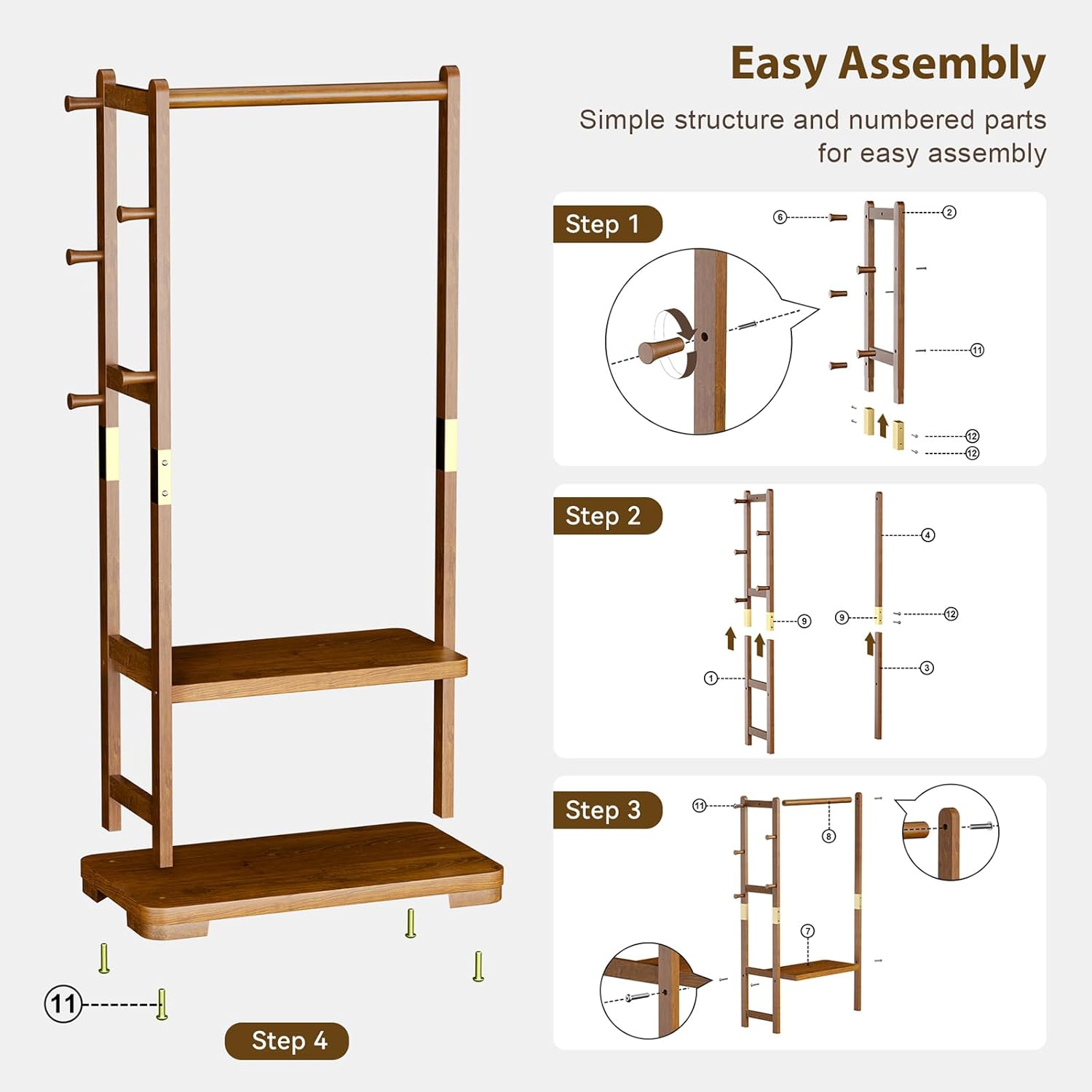 Easy Assembly

Simple structure and numbered parts for easy assembly

Step 1

6
2
11
12
12

Step 2

4
9
9
12
1
3

Step 3

11
8
7

11

Step 4