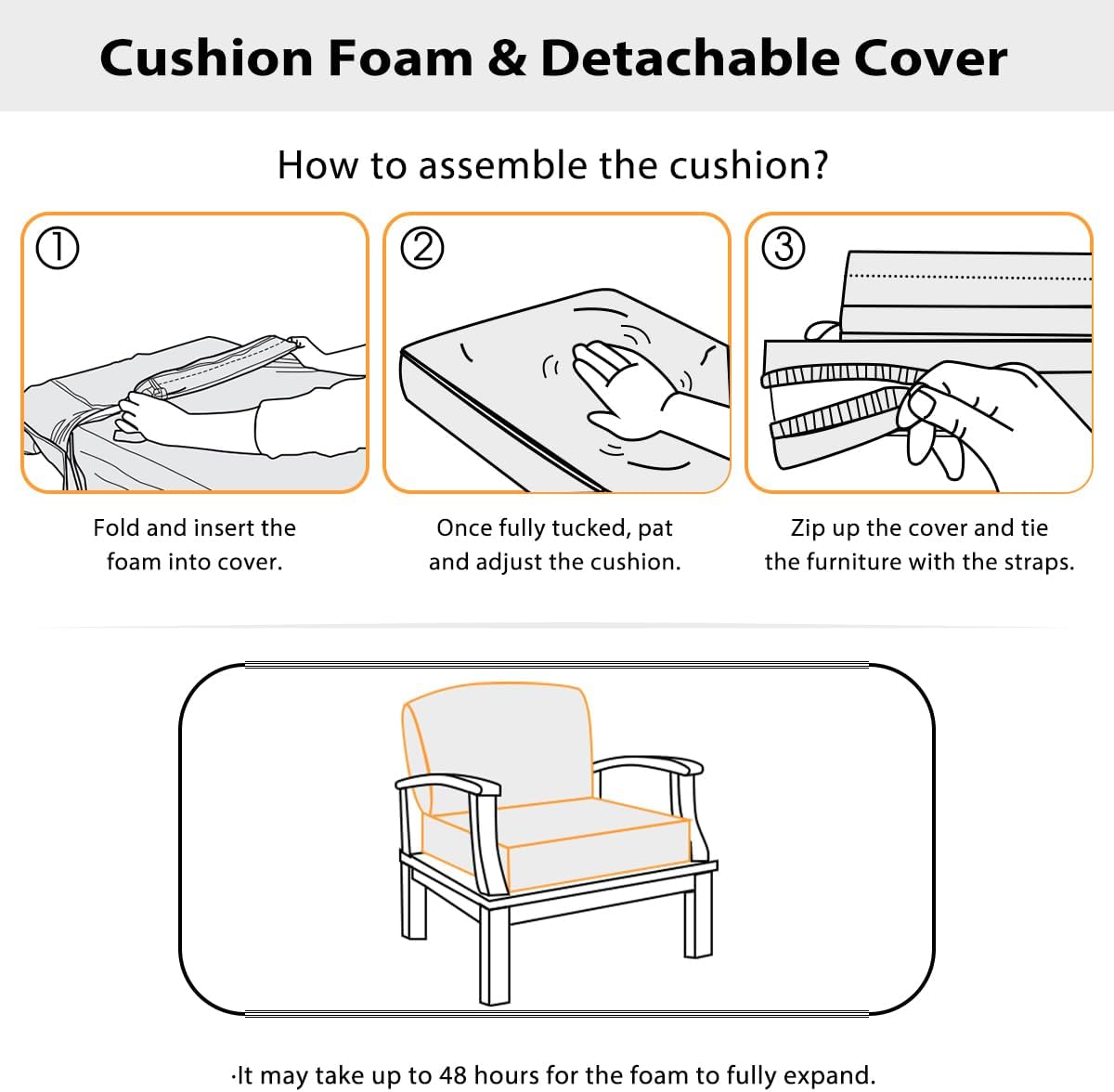 Cushion Foam & Detachable Cover

How to assemble the cushion?

①

Fold and insert the foam into cover.

②

Once fully tucked, pat and adjust the cushion.

③

Zip up the cover and tie the furniture with the straps.

·It may take up to 48 hours for the foam to fully expand.