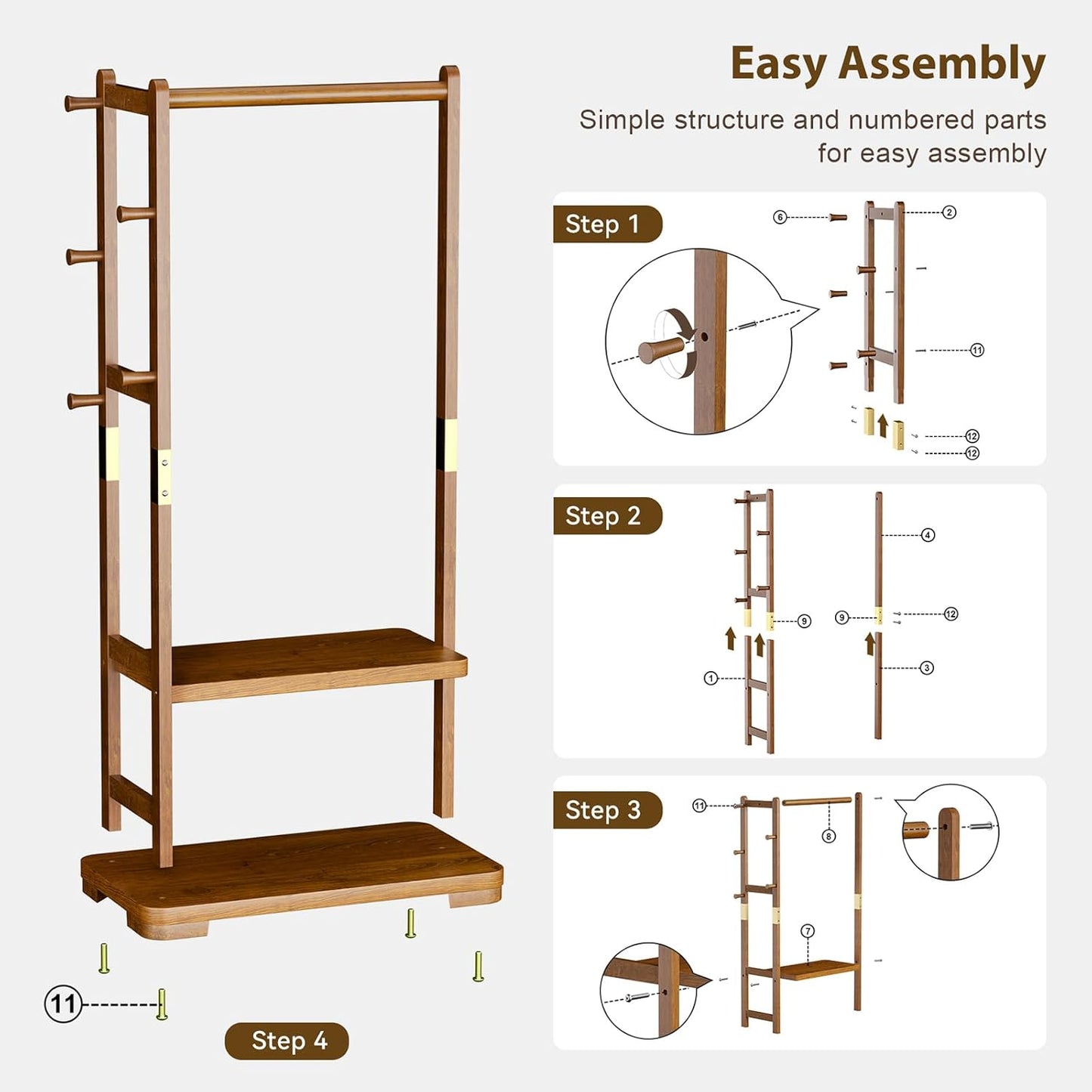 Easy Assembly

Simple structure and numbered parts for easy assembly

Step 1

6

2

11

12

12

Step 2

4

9

9

12

1

3

Step 3

11

8

7

11

Step 4